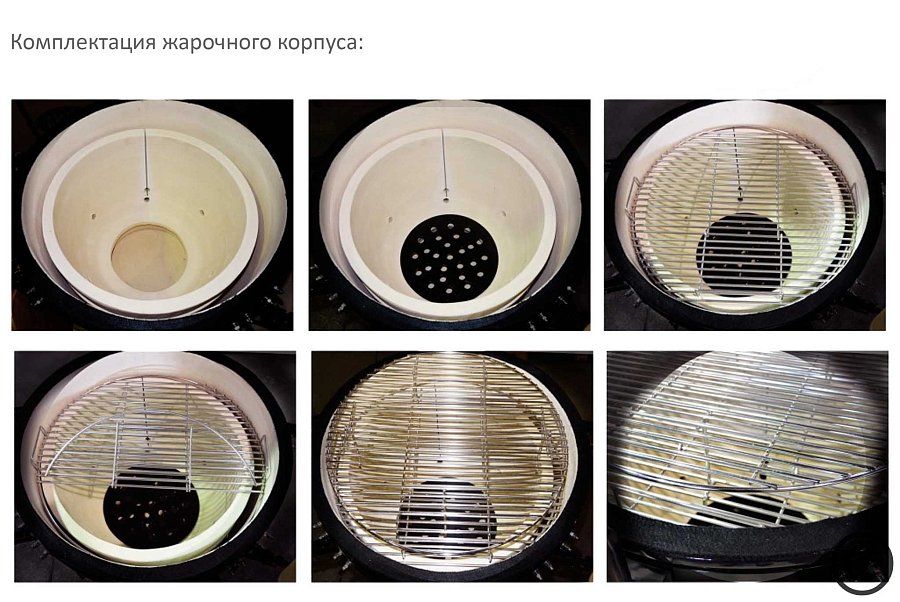 Комплектация жарочного корпуса: